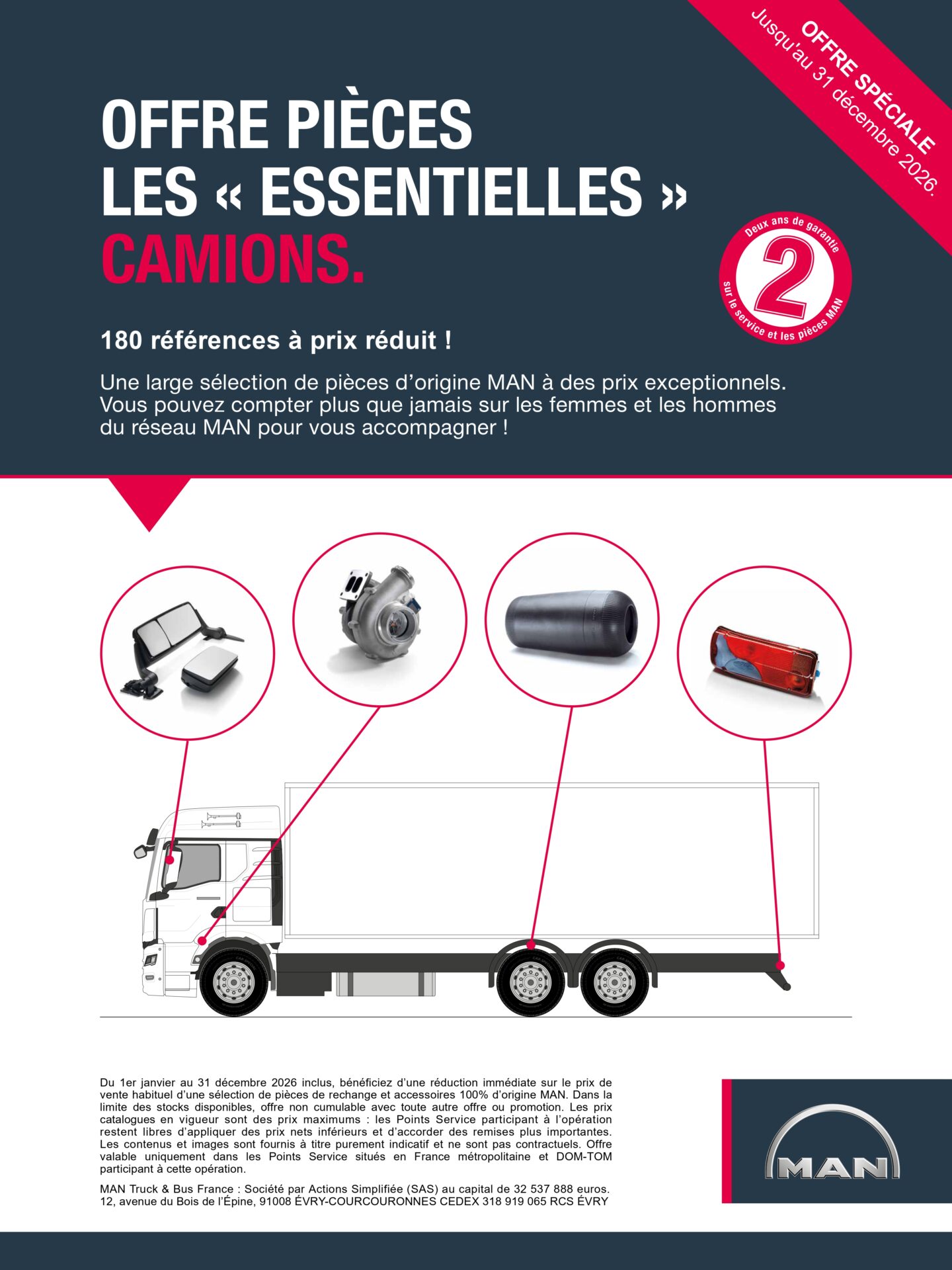 OFFRE SPÉCIALE
Jusqu'au 31 décembre 2026.

OFFRE PIÈCES
LES « ESSENTIELLES »
CAMIONS.

Deux ans de garantie
2
sur le service et les pièces MAN

180 références à prix réduit !

Une large sélection de pièces d'origine MAN à des prix exceptionnels. Vous pouvez compter plus que jamais sur les femmes et les hommes du réseau MAN pour vous accompagner !

Du 1er janvier au 31 décembre 2026 inclus, bénéficiez d'une réduction immédiate sur le prix de vente habituel d'une sélection de pièces de rechange et accessoires 100% d'origine MAN. Dans la limite des stocks disponibles, offre non cumulable avec toute autre offre ou promotion. Les prix catalogues en vigueur sont des prix maximums : les Points Service participant à l'opération restent libres d'appliquer des prix nets inférieurs et d'accorder des remises plus importantes. Les contenus et images sont fournis à titre purement indicatif et ne sont pas contractuels. Offre valable uniquement dans les Points Service situés en France métropolitaine et DOM-TOM participant à cette opération.

MAN Truck & Bus France : Société par Actions Simplifiée (SAS) au capital de 32 537 888 euros. 12, avenue du Bois de l'Épine, 91008 ÉVRY-COURCOURONNES CEDEX 318 919 065 RCS ÉVRY

MAN